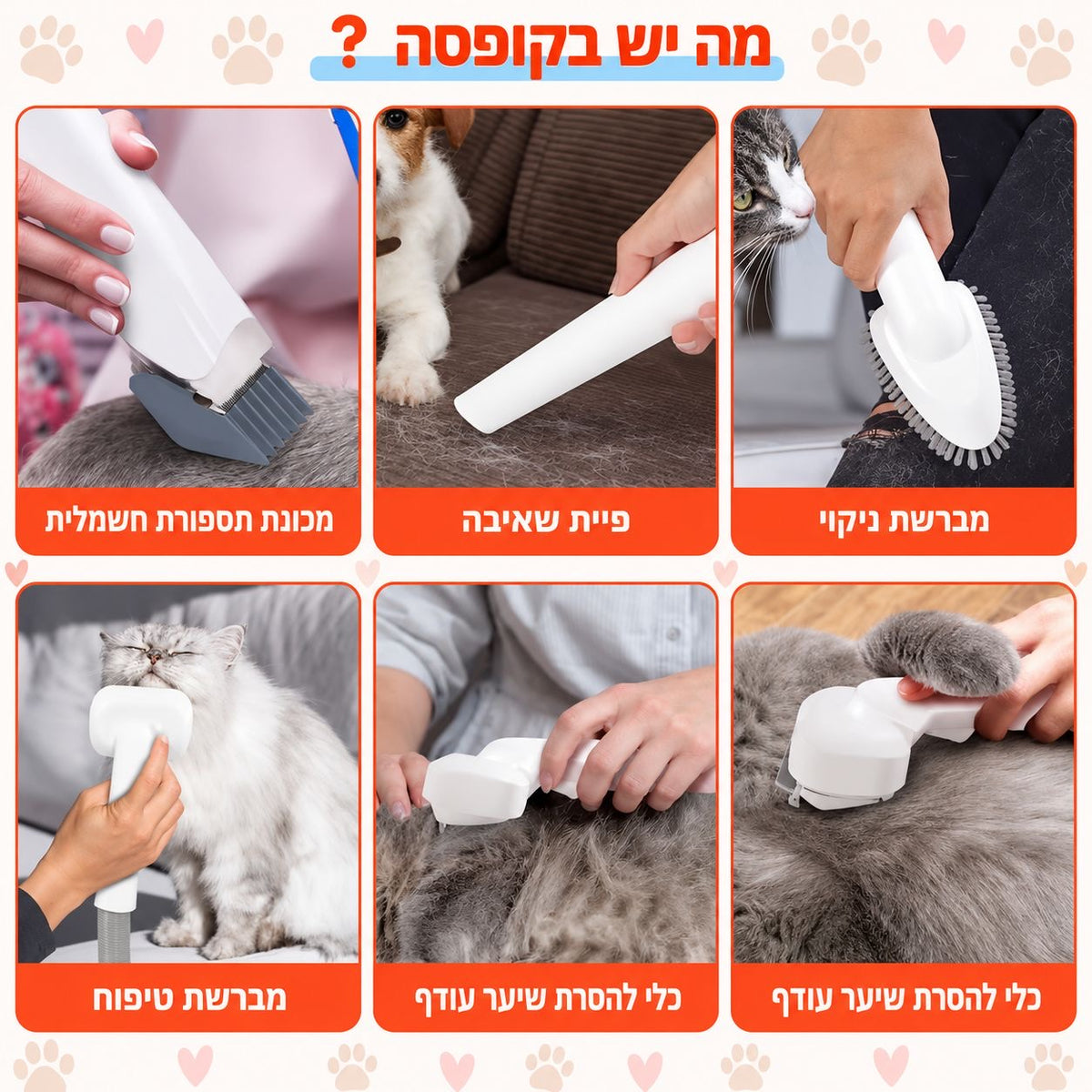 מה יש בקופסה ?

מברשת ניקוי

פיית שאיבה

מכונת תספורת חשמלית

כלי להסרת שיער עודף

כלי להסרת שיער עודף

מברשת טיפוח